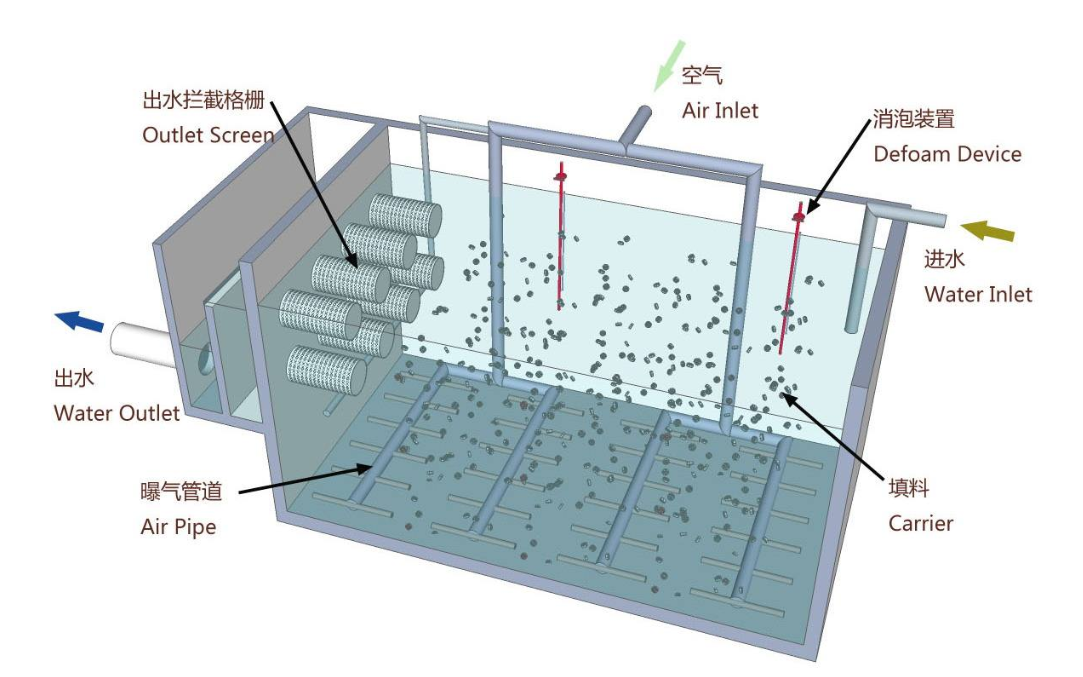 出水拦截格栅
Outlet Screen

空气
Air Inlet

消泡装置
Defoam Device

进水
Water Inlet

出水
Water Outlet

曝气管道
Air Pipe

填料
Carrier